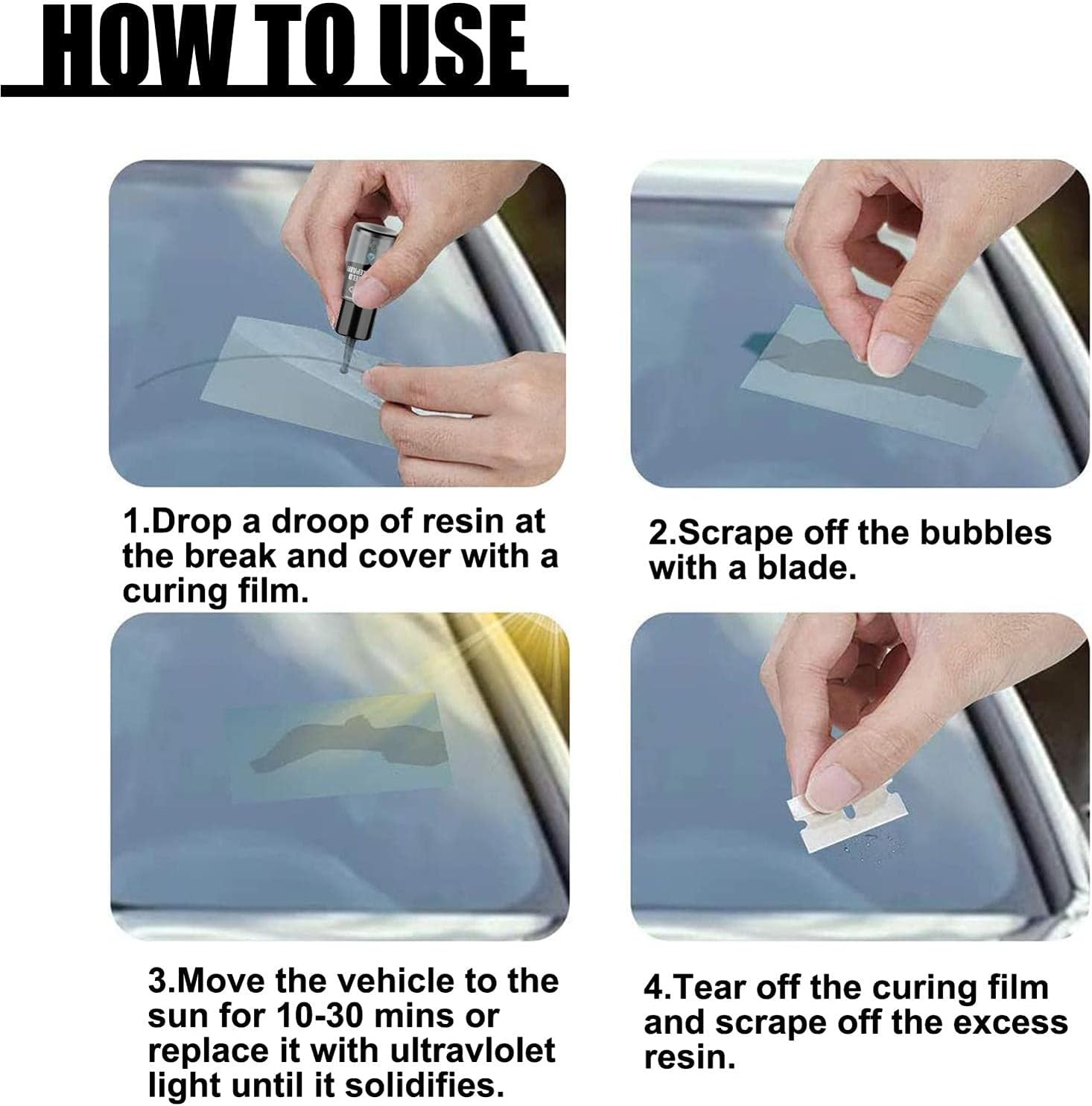 HOW TO USE

1.Drop a droop of resin at the break and cover with a curing film.

2.Scrape off the bubbles with a blade.

3.Move the vehicle to the sun for 10-30 mins or replace it with ultravlolet light until it solidifies.

4.Tear off the curing film and scrape off the excess resin.