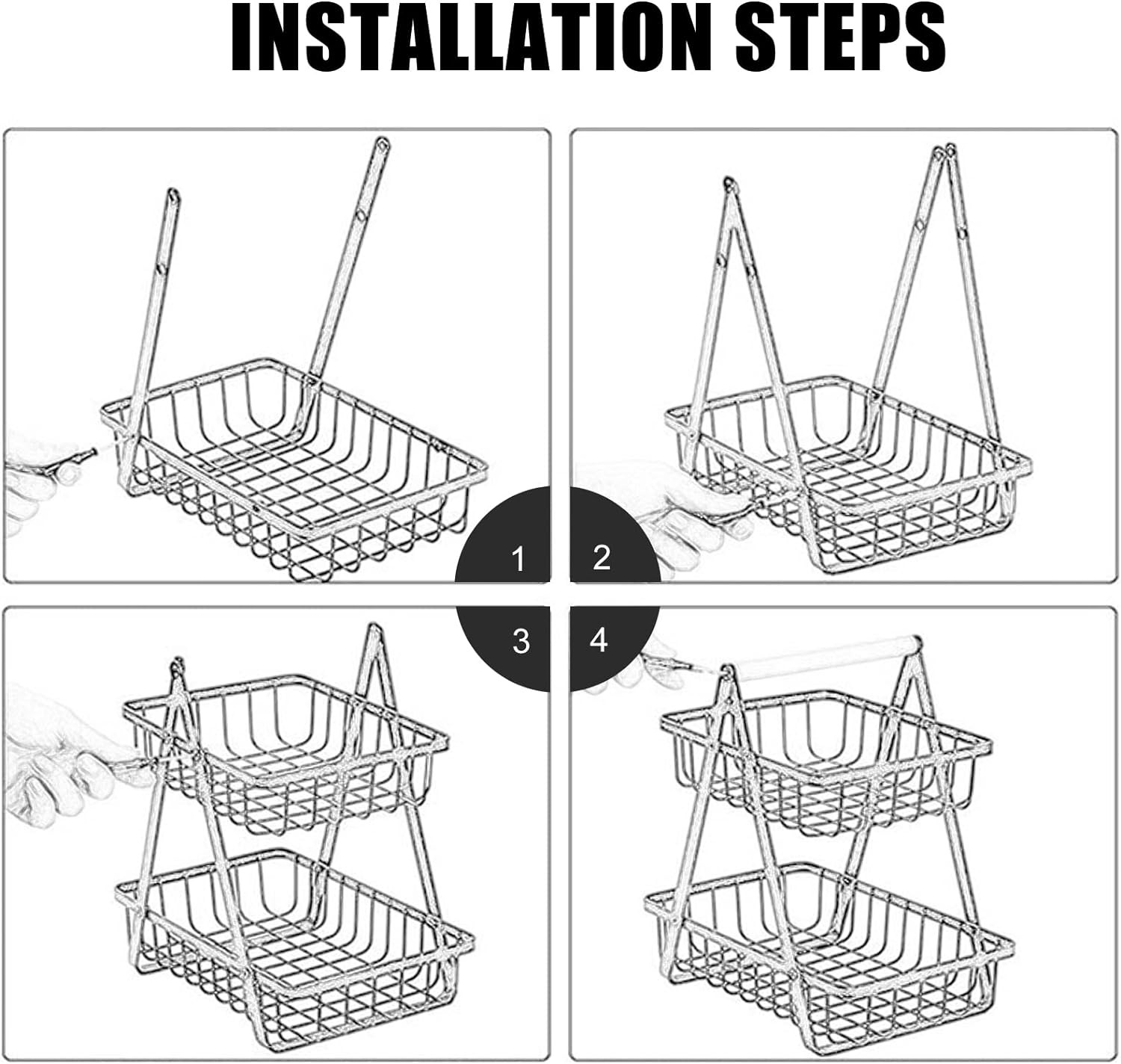 INSTALLATION STEPS

1

2

3

4