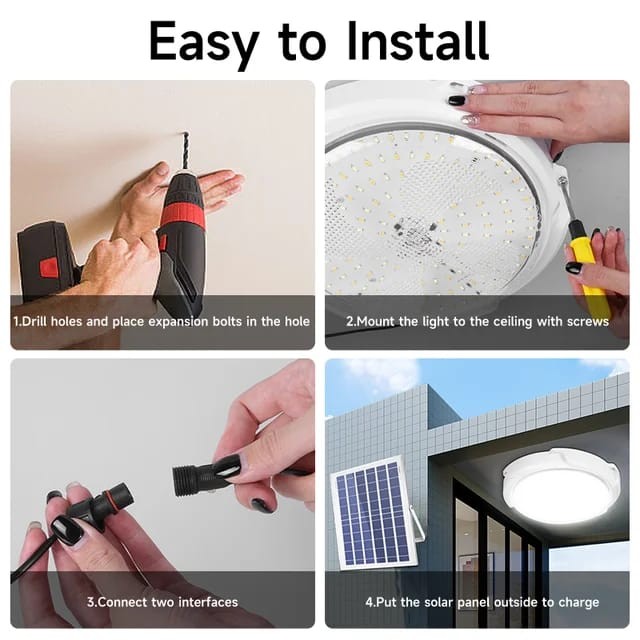 Easy to Install

1.Drill holes and place expansion bolts in the hole

2.Mount the light to the ceiling with screws

3.Connect two interfaces

4.Put the solar panel outside to charge