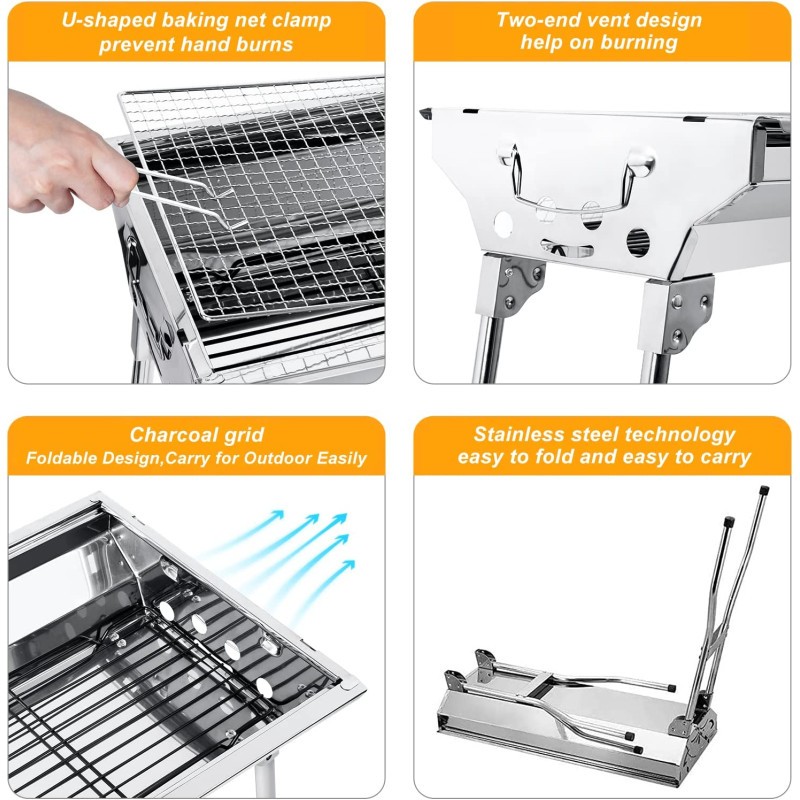 U-shaped baking net clamp
prevent hand burns

Two-end vent design
help on burning

Charcoal grid
Foldable Design,Carry for Outdoor Easily

Stainless steel technology
easy to fold and easy to carry