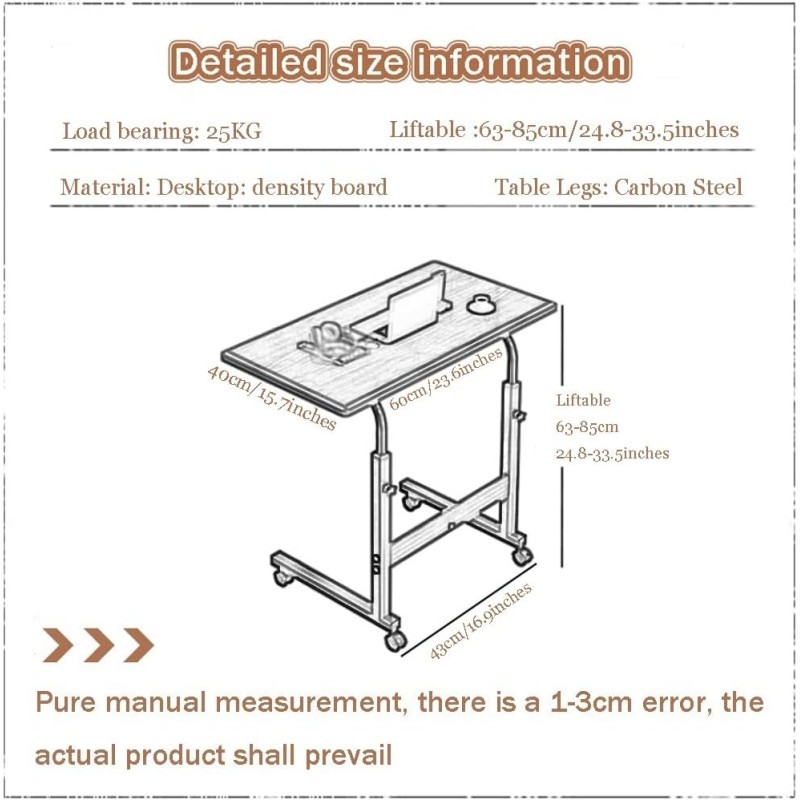 Detailed size information

Load bearing: 25KG

Liftable :63-85cm/24.8-33.5inches

Material: Desktop: density board

Table Legs: Carbon Steel

40cm/15.7inches

60cm/23.6inches

Liftable
63-85cm
24.8-33.5inches

43cm/16.9inches

Pure manual measurement, there is a 1-3cm error, the actual product shall prevail